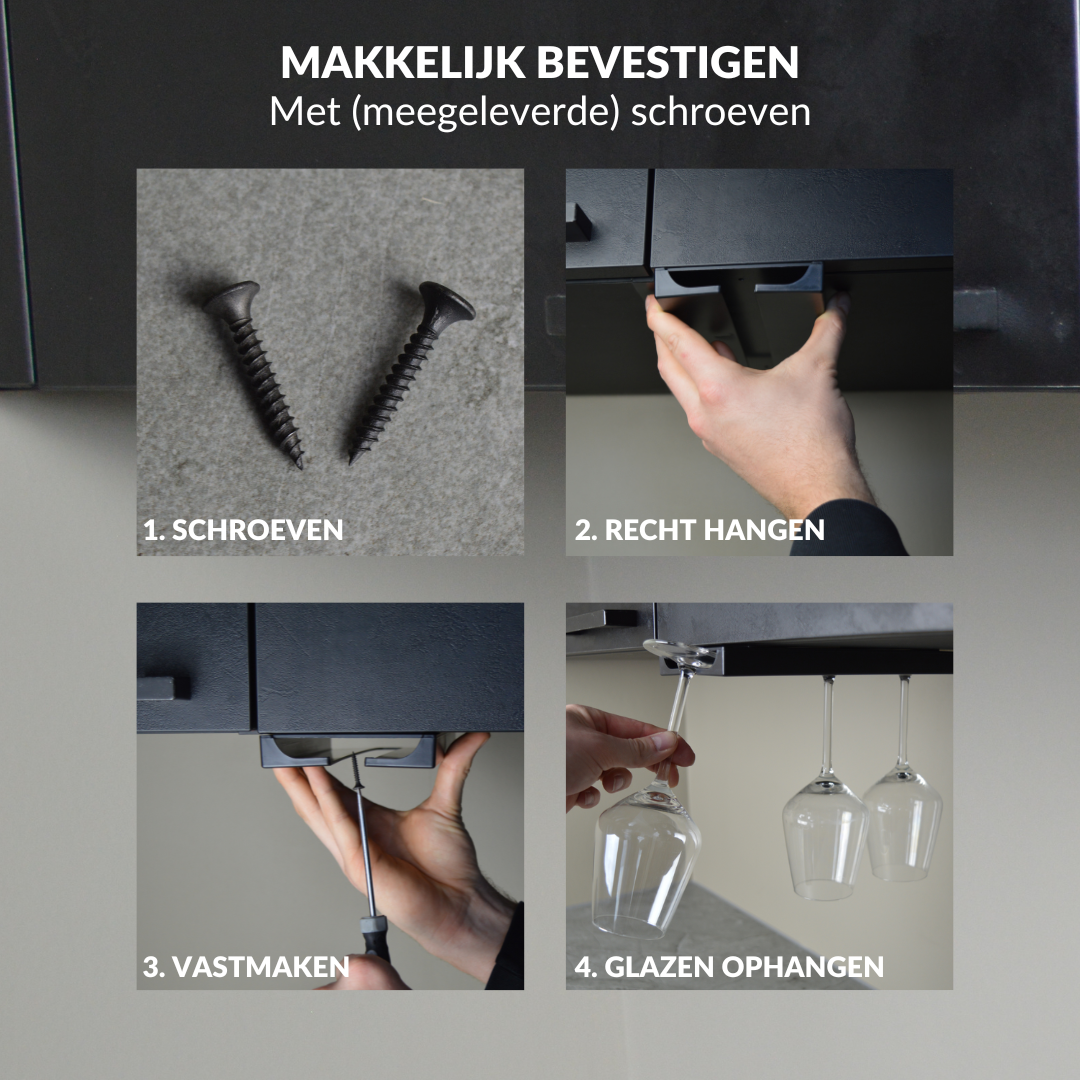 MAKKELIJK BEVESTIGEN
Met (meegeleverde) schroeven

1. SCHROEVEN

2. RECHT HANGEN

3. VASTMAKEN

4. GLAZEN OPHANGEN